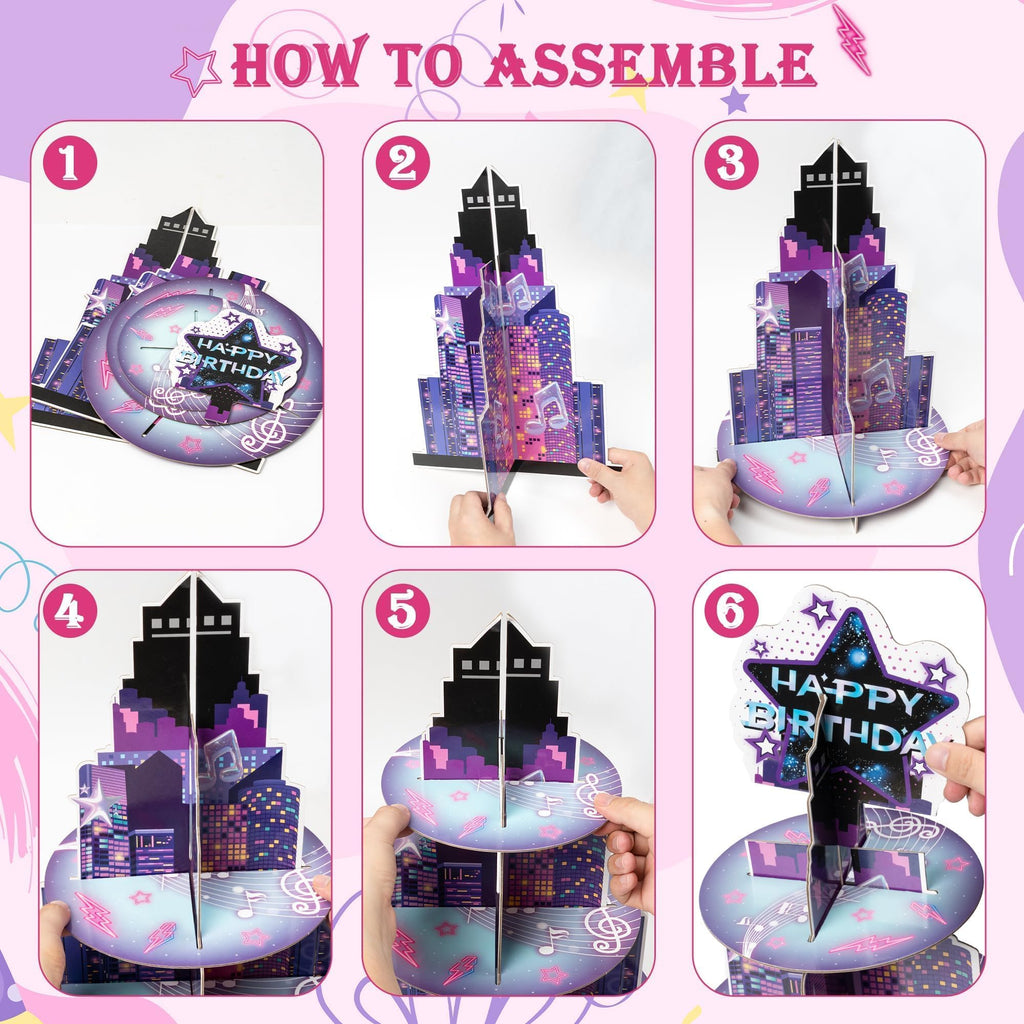 HOW TO ASSEMBLE

1

HAPPY BIRTHDAY

2

3

4

5

6

HAPPY BIRTHDAY