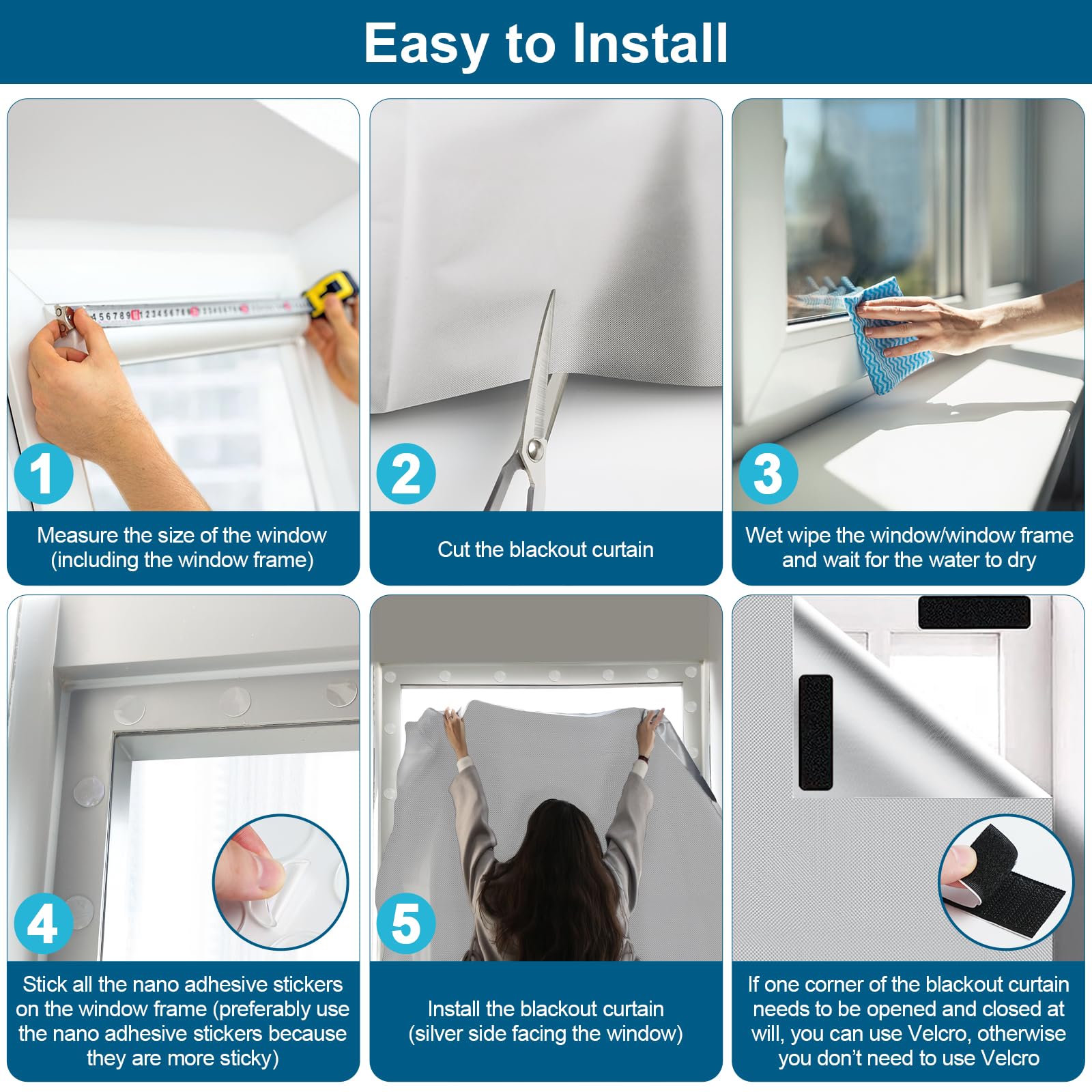 Easy to Install

1

Measure the size of the window (including the window frame)

2

Cut the blackout curtain

3

Wet wipe the window/window frame and wait for the water to dry

4

Stick all the nano adhesive stickers on the window frame (preferably use the nano adhesive stickers because they are more sticky)

5

Install the blackout curtain (silver side facing the window)

If one corner of the blackout curtain needs to be opened and closed at will, you can use Velcro, otherwise you don't need to use Velcro