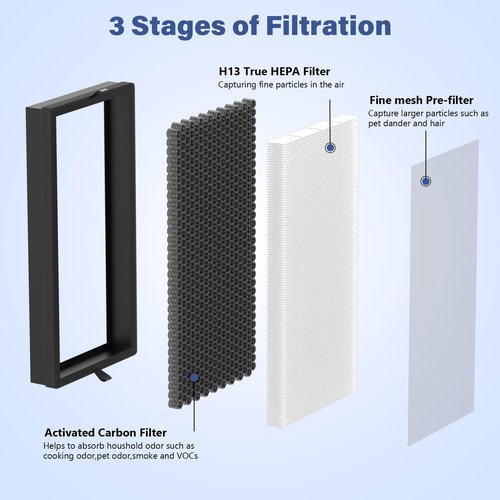 3 Stages of Filtration

H13 True HEPA Filter
Capturing fine particles in the air

Fine mesh Pre-filter
Capture larger particles such as pet dander and hair

Activated Carbon Filter
Helps to absorb houshold odor such as cooking odor,pet odor,smoke and VOCs