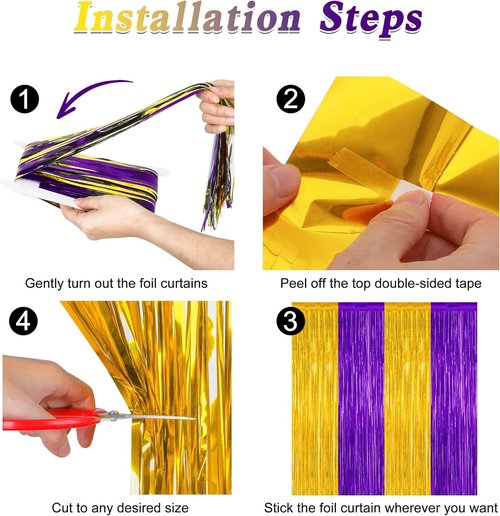 Installation Steps

1

Gently turn out the foil curtains

2

Peel off the top double-sided tape

4

Cut to any desired size

3

Stick the foil curtain wherever you want