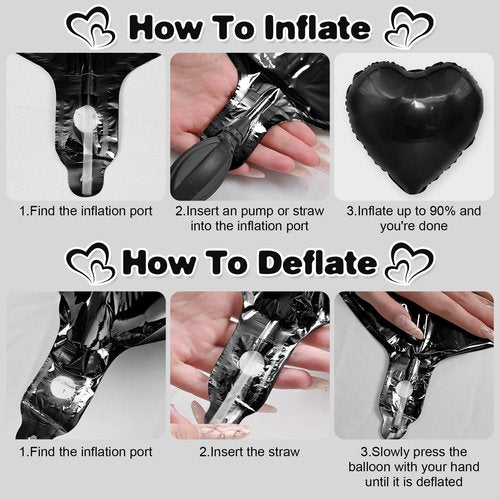 How To Inflate

1.Find the inflation port

2.Insert an pump or straw into the inflation port

3.Inflate up to 90% and you're done

How To Deflate

1.Find the inflation port

2.Insert the straw

3.Slowly press the balloon with your hand until it is deflated