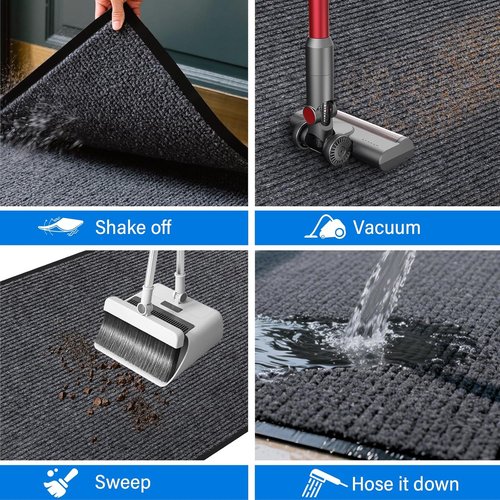 Shake off

Vacuum

Sweep

Hose it down