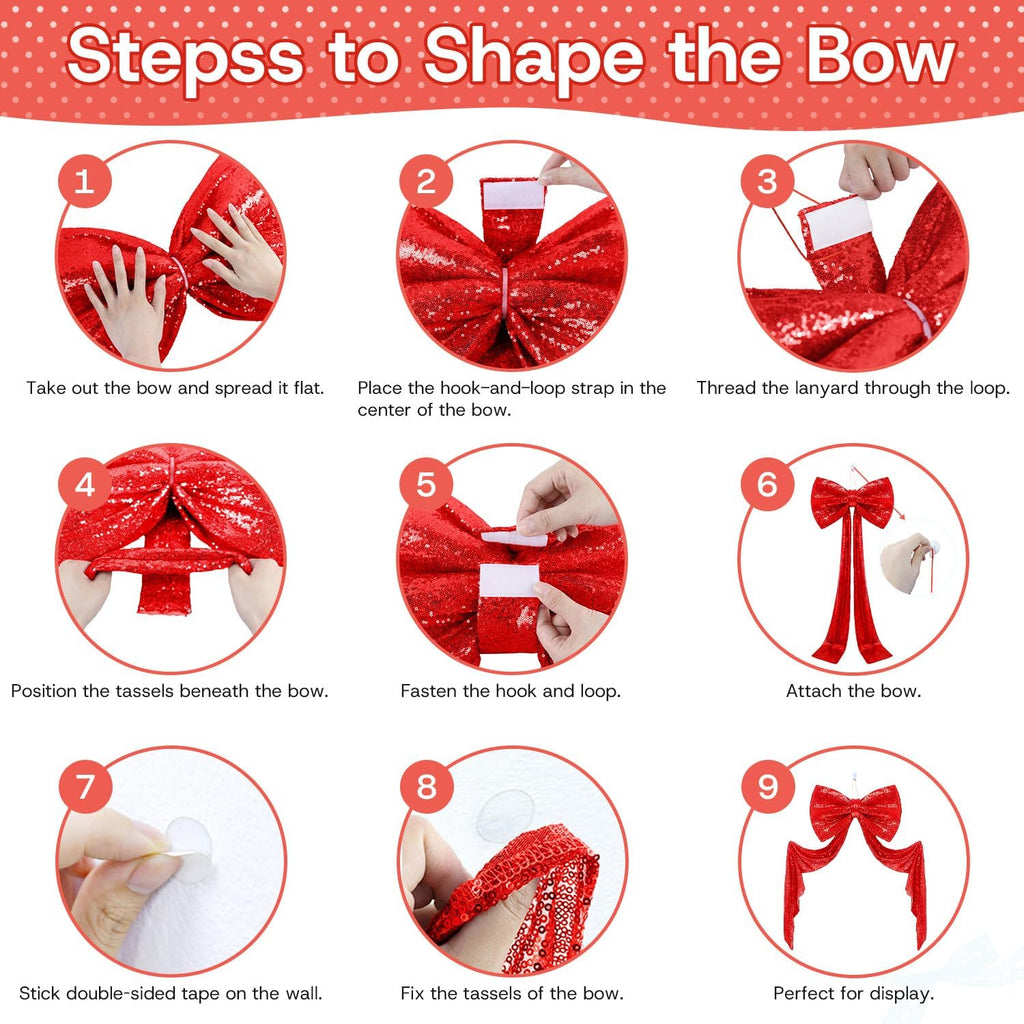 Stepss to Shape the Bow

1

Take out the bow and spread it flat.

2

Place the hook-and-loop strap in the center of the bow.

3

Thread the lanyard through the loop.

4

Position the tassels beneath the bow.

5

Fasten the hook and loop.

6

Attach the bow.

7

Stick double-sided tape on the wall.

8

Fix the tassels of the bow.

9

Perfect for display.