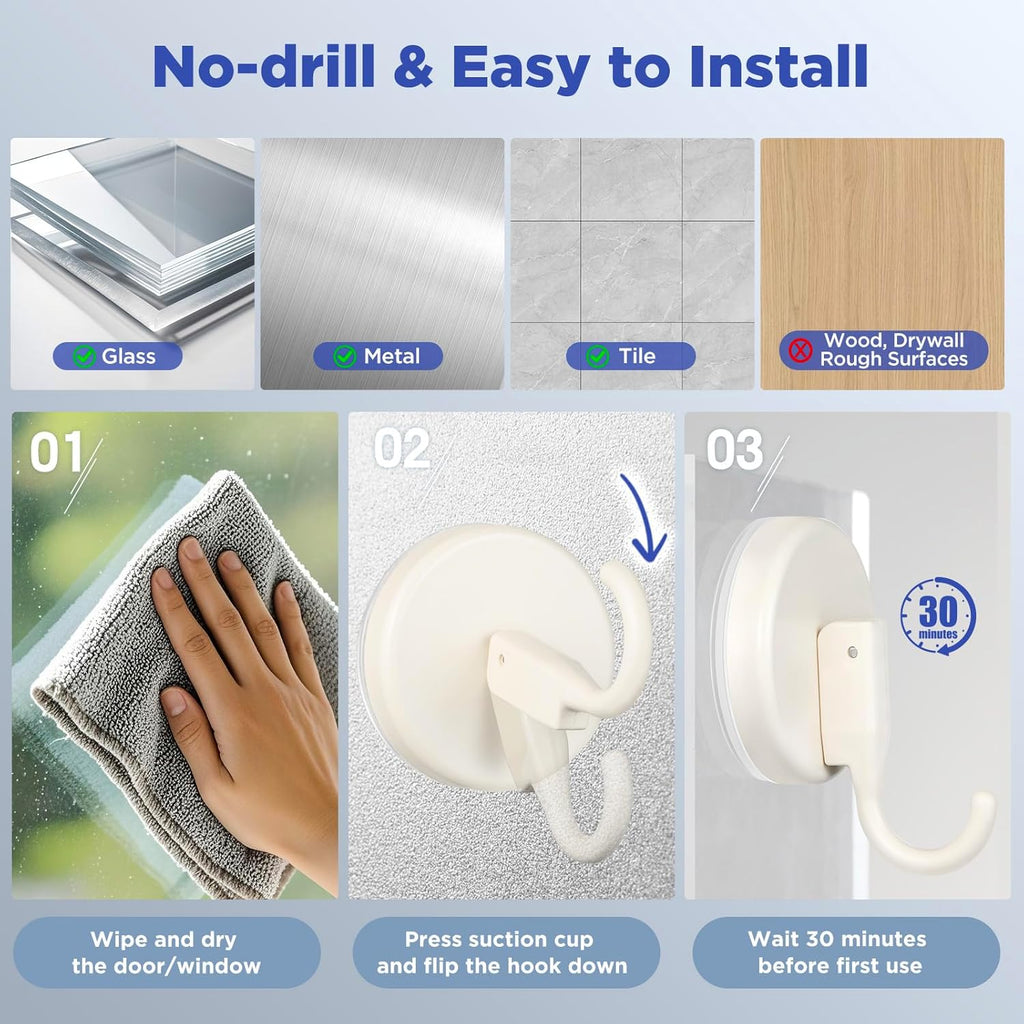 No-drill & Easy to Install

Glass

Metal

Tile

Wood, Drywall Rough Surfaces

01

02

03

30 minutes

Wipe and dry the door/window

Press suction cup and flip the hook down

Wait 30 minutes before first use