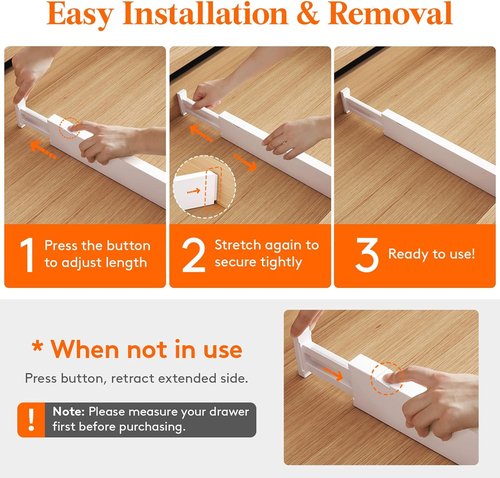 Easy Installation & Removal

1 Press the button to adjust length

2 Stretch again to secure tightly

3 Ready to use!

* When not in use

Press button, retract extended side.

! Note: Please measure your drawer first before purchasing.