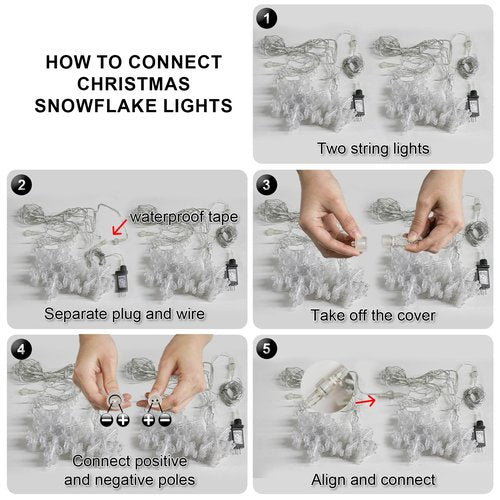 HOW TO CONNECT CHRISTMAS SNOWFLAKE LIGHTS

1
Two string lights

2
waterproof tape
Separate plug and wire

3
Take off the cover

4
− + + −
Connect positive and negative poles

5
Align and connect