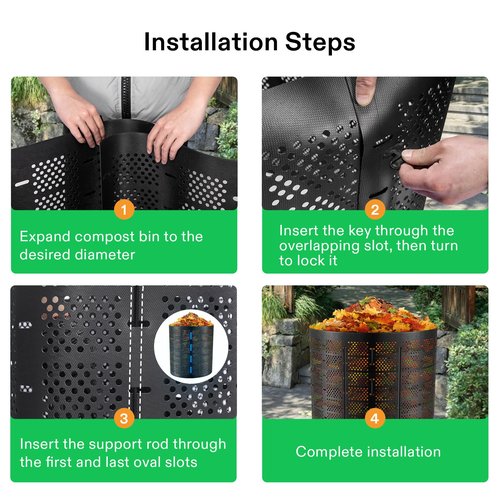 Installation Steps

1

Expand compost bin to the desired diameter

2

Insert the key through the overlapping slot, then turn to lock it

3

Insert the support rod through the first and last oval slots

4

Complete installation