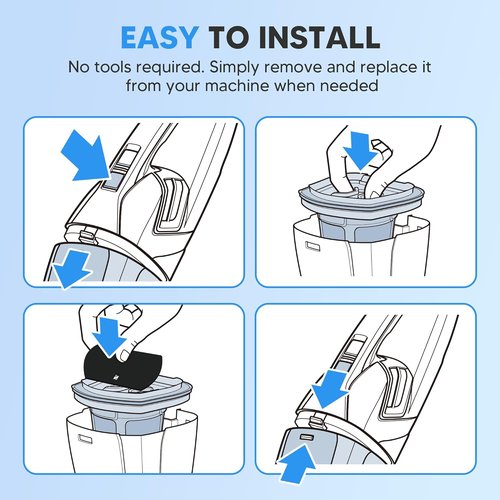 EASY TO INSTALL

No tools required. Simply remove and replace it from your machine when needed