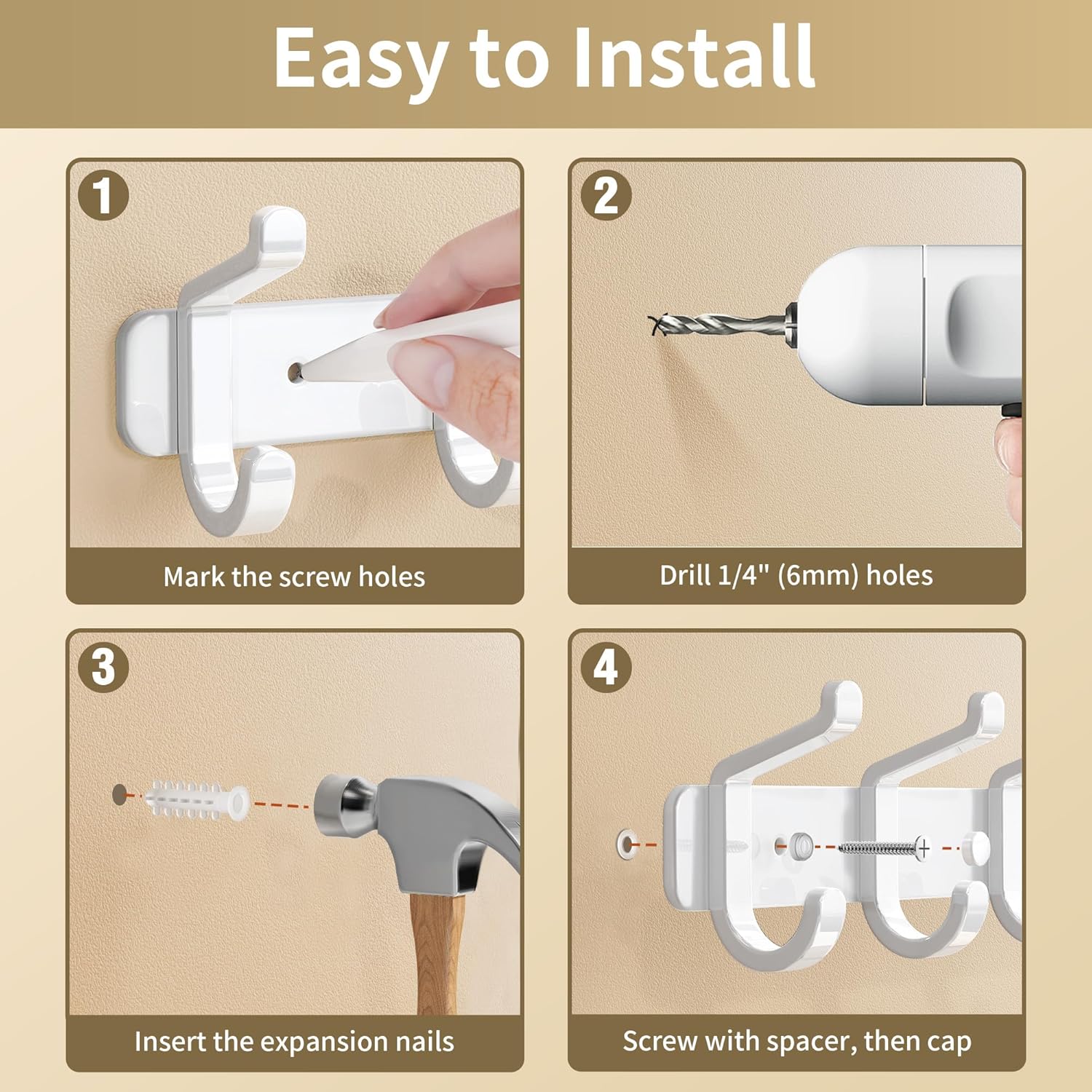 Easy to Install

1

Mark the screw holes

2

Drill 1/4" (6mm) holes

3

Insert the expansion nails

4

Screw with spacer, then cap