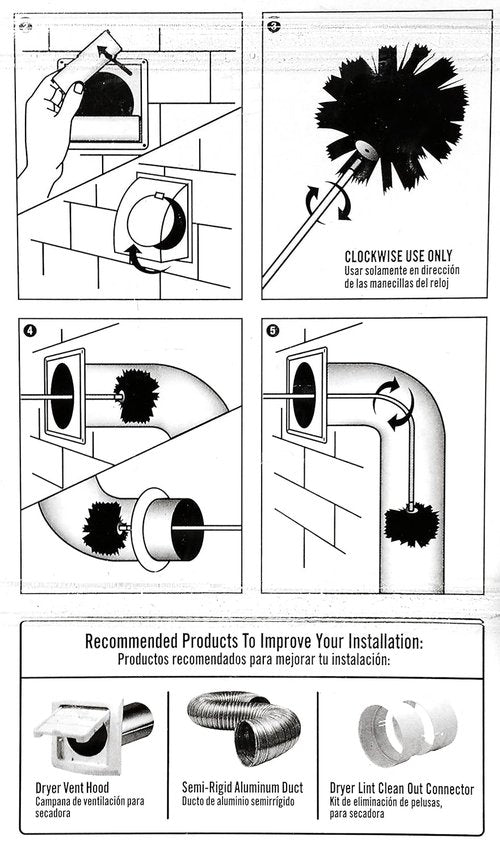 CLOCKWISE USE ONLY
Usar solamente en dirección de las manecillas del reloj

4

5

Recommended Products To Improve Your Installation:
Productos recomendados para mejorar tu instalación:

Dryer Vent Hood
Campana de ventilación para secadora

Semi-Rigid Aluminum Duct
Ducto de aluminio semirrígido

Dryer Lint Clean Out Connector
Kit de eliminación de pelusas, para secadora